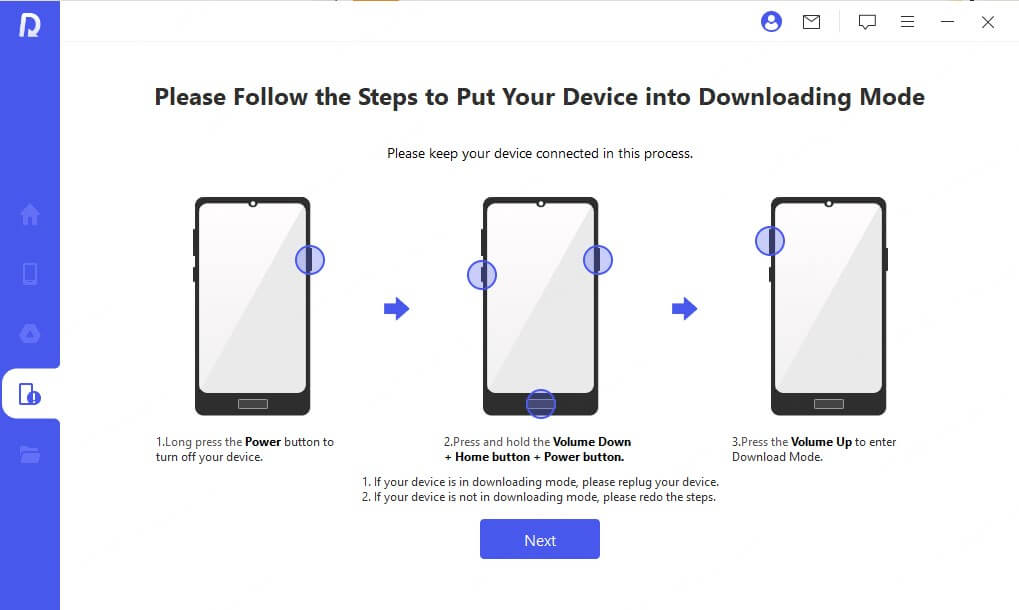 Please Follow the Steps to Put Your Device into Downloading Mode

Please keep your device connected in this process.

1.Long press the Power button to turn off your device.

2.Press and hold the Volume Down + Home button + Power button.

3.Press the Volume Up to enter Download Mode.

1. If your device is in downloading mode, please replug your device.
2. If your device is not in downloading mode, please redo the steps.

Next