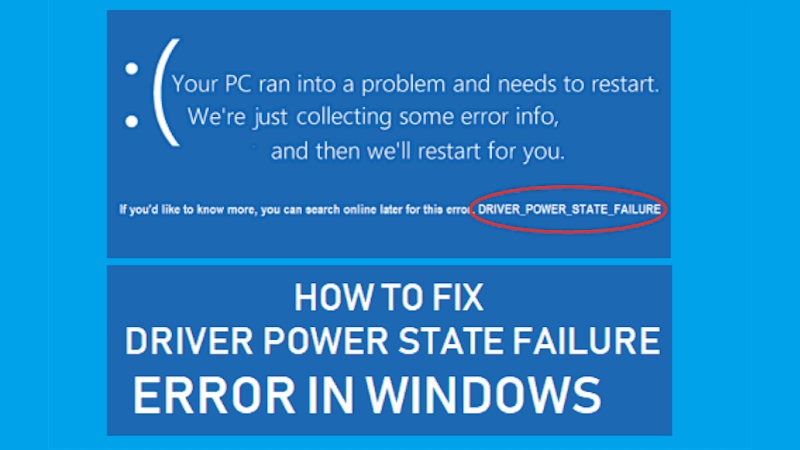 :(

Your PC ran into a problem and needs to restart. We're just collecting some error info, and then we'll restart for you.

If you'd like to know more, you can search online later for this error: DRIVER_POWER_STATE_FAILURE

HOW TO FIX
DRIVER POWER STATE FAILURE
ERROR IN WINDOWS