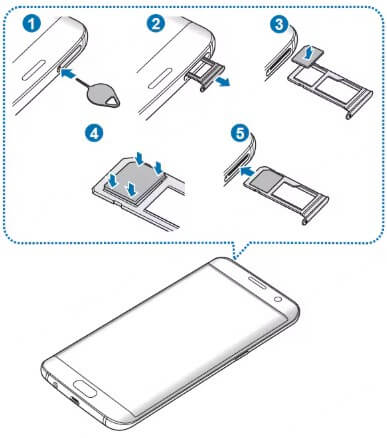 1
2
3
4
5